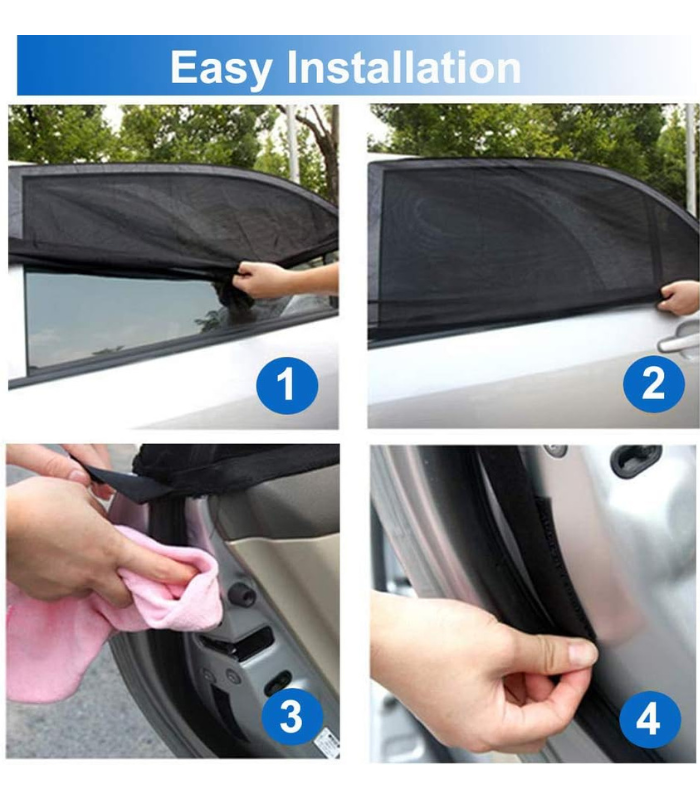 Easy Installation

1

2

3

4