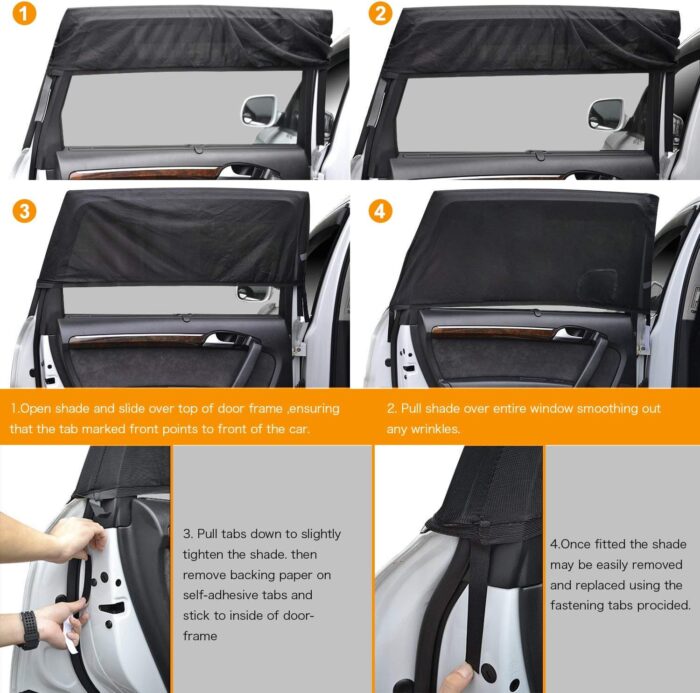 1

2

3

4

1.Open shade and slide over top of door frame ,ensuring that the tab marked front points to front of the car.

2. Pull shade over entire window smoothing out any wrinkles.

3. Pull tabs down to slightly tighten the shade. then remove backing paper on self-adhesive tabs and stick to inside of door-frame

4.Once fitted the shade may be easily removed and replaced using the fastening tabs procided.